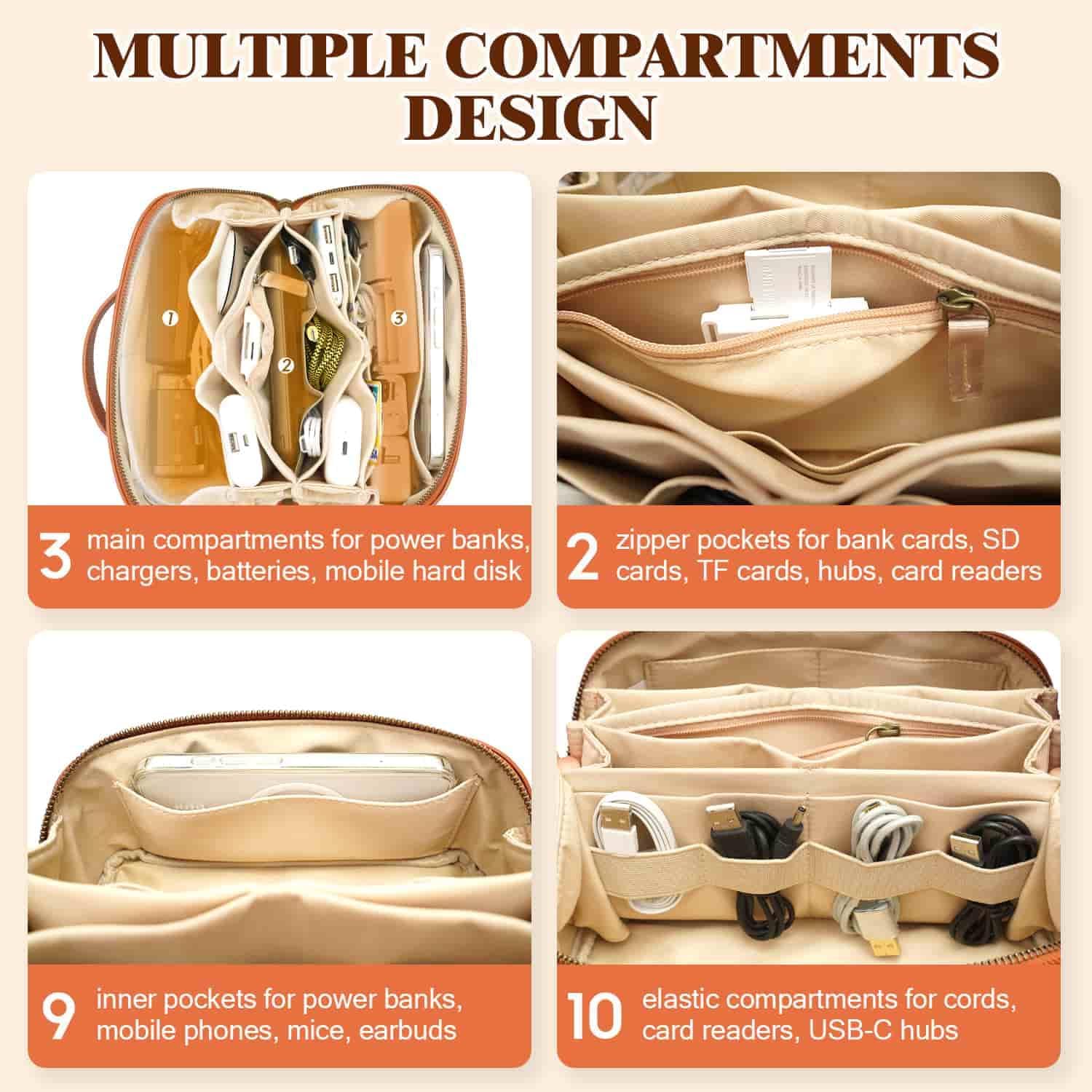 MULTIPLE COMPARTMENTS DESIGN

1 2 3

3 main compartments for power banks, chargers, batteries, mobile hard disk

2 zipper pockets for bank cards, SD cards, TF cards, hubs, card readers

9 inner pockets for power banks, mobile phones, mice, earbuds

10 elastic compartments for cords, card readers, USB-C hubs